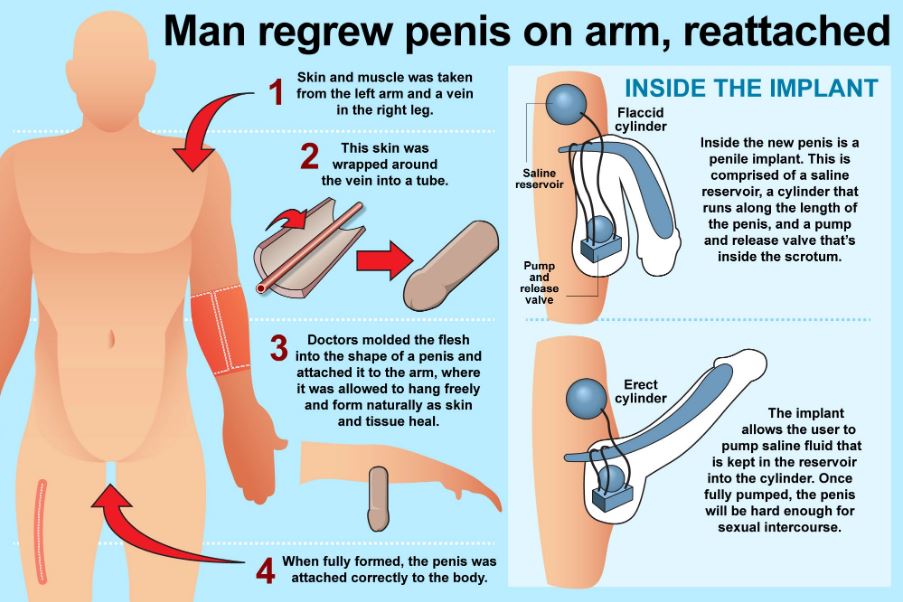 Man regrew penis on arm, reattached

1 Skin and muscle was taken from the left arm and a vein in the right leg.

2 This skin was wrapped around the vein into a tube.

3 Doctors molded the flesh into the shape of a penis and attached it to the arm, where it was allowed to hang freely and form naturally as skin and tissue heal.

4 When fully formed, the penis was attached correctly to the body.

INSIDE THE IMPLANT

Flaccid cylinder

Saline reservoir

Pump and release valve

Inside the new penis is a penile implant. This is comprised of a saline reservoir, a cylinder that runs along the length of the penis, and a pump and release valve that's inside the scrotum.

Erect cylinder

The implant allows the user to pump saline fluid that is kept in the reservoir into the cylinder. Once fully pumped, the penis will be hard enough for sexual intercourse.